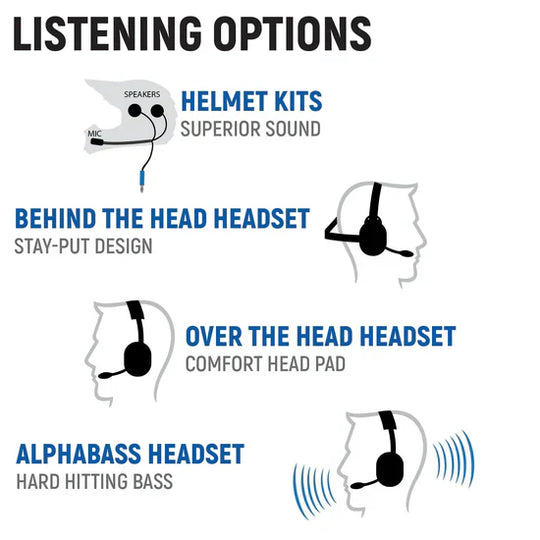 LISTENING OPTIONS

SPEAKERS

MIC

HELMET KITS
SUPERIOR SOUND

BEHIND THE HEAD HEADSET
STAY-PUT DESIGN

OVER THE HEAD HEADSET
COMFORT HEAD PAD

ALPHABASS HEADSET
HARD HITTING BASS