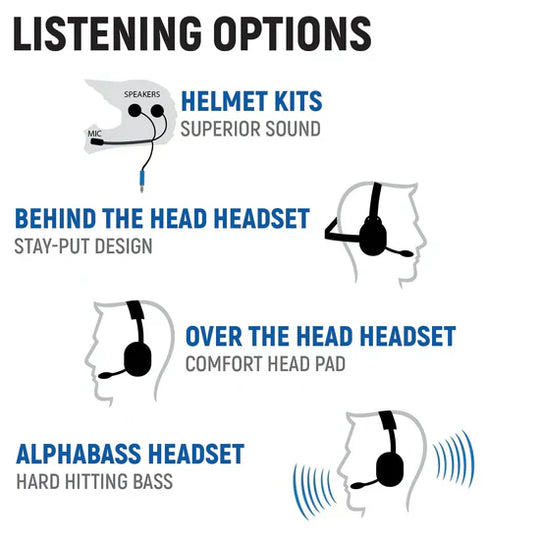 LISTENING OPTIONS

SPEAKERS

MIC

HELMET KITS
SUPERIOR SOUND

BEHIND THE HEAD HEADSET
STAY-PUT DESIGN

OVER THE HEAD HEADSET
COMFORT HEAD PAD

ALPHABASS HEADSET
HARD HITTING BASS